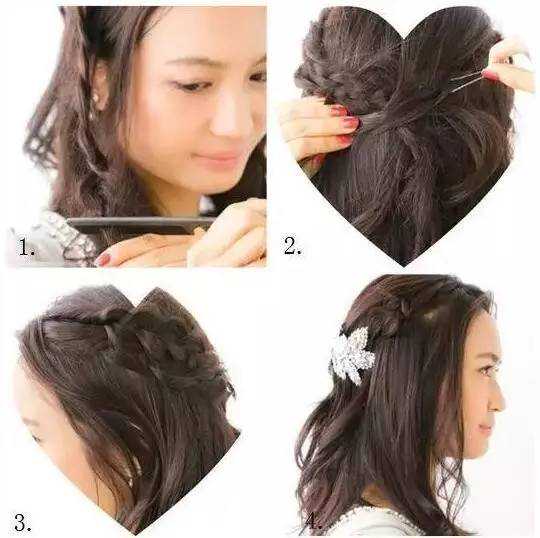 1.

2.

3.

4.