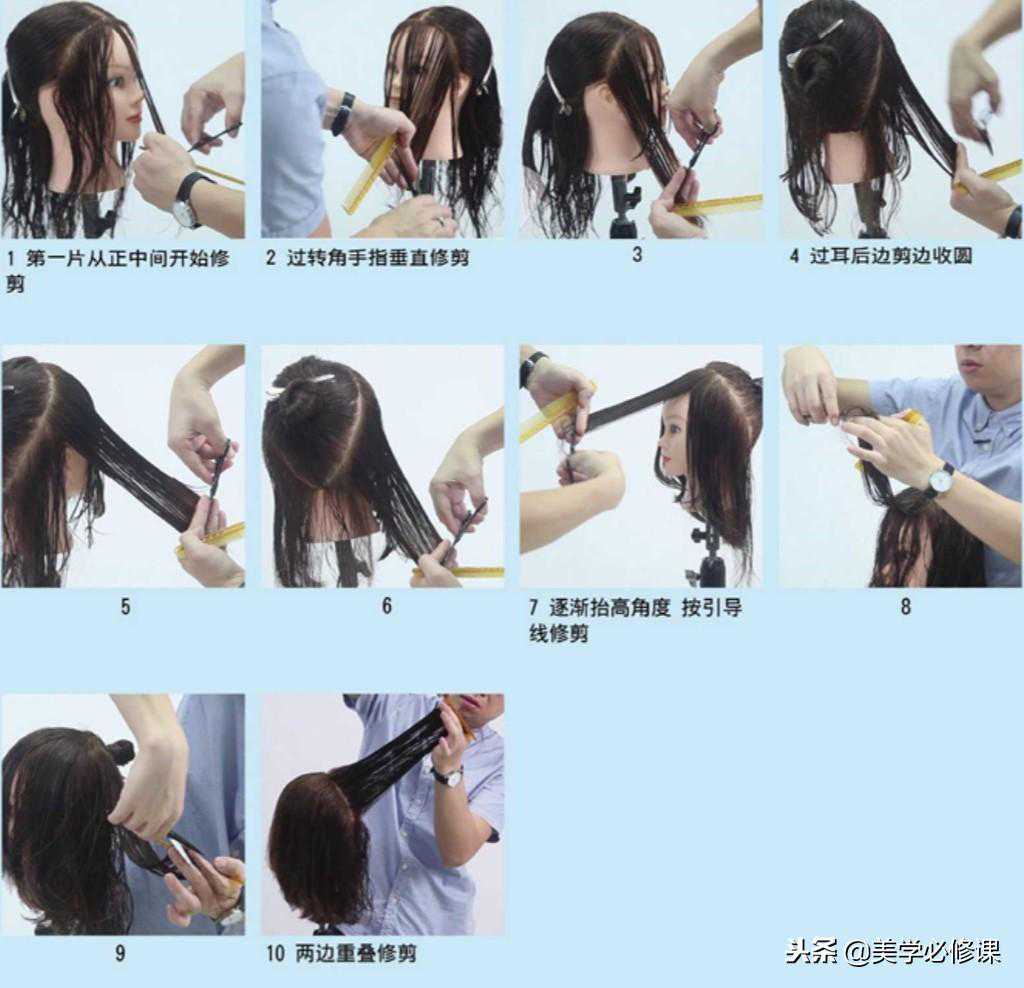 1 第一片从正中间开始修剪

2 过转角手指垂直修剪

3

4 过耳后边剪边收圆

5

6

7 逐渐抬高角度 按引导线修剪

8

9

10 两边重叠修剪

头条 @美学必修课